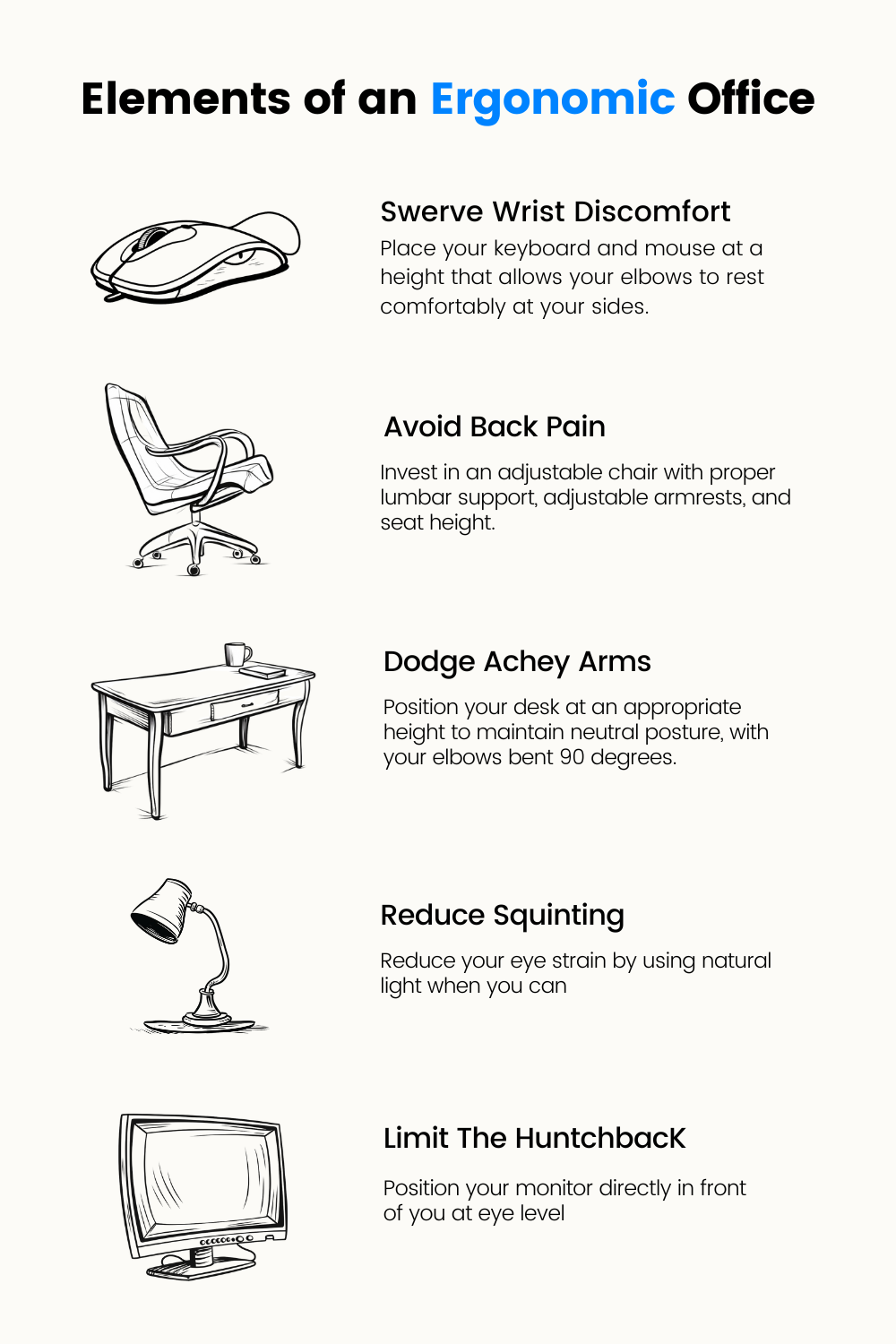 Elements of an Ergonomic Office

Swerve Wrist Discomfort

Place your keyboard and mouse at a height that allows your elbows to rest comfortably at your sides.

Avoid Back Pain

Invest in an adjustable chair with proper lumbar support, adjustable armrests, and seat height.

Dodge Achey Arms

Position your desk at an appropriate height to maintain neutral posture, with your elbows bent 90 degrees.

Reduce Squinting

Reduce your eye strain by using natural light when you can

Limit The HuntchbacK

Position your monitor directly in front of you at eye level